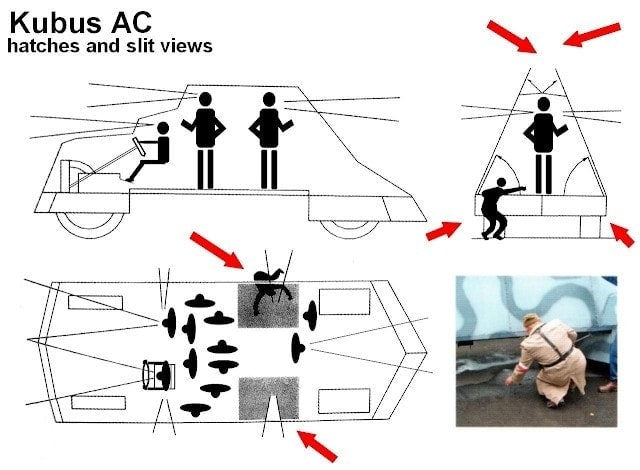 Kubus AC
hatches and slit views